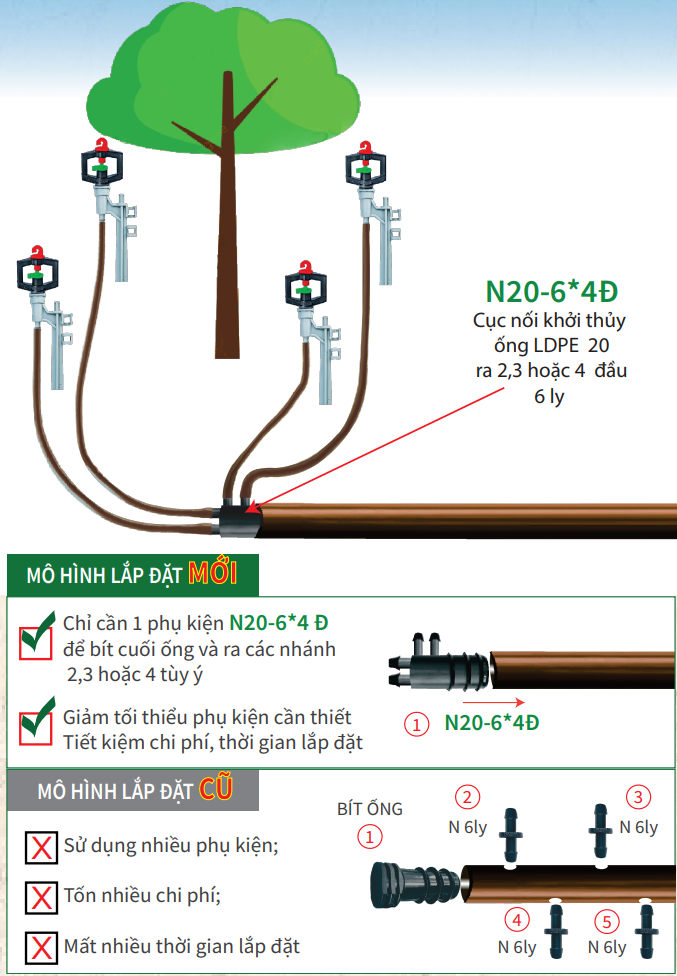 N20-6*4Đ
Cục nối khởi thủy ống LDPE 20 ra 2,3 hoặc 4 đầu 6 ly

MÔ HÌNH LẮP ĐẶT MỚI

Chỉ cần 1 phụ kiện N20-6*4 Đ để bít cuối ống và ra các nhánh 2,3 hoặc 4 tùy ý

Giảm tối thiểu phụ kiện cần thiết
Tiết kiệm chi phí, thời gian lắp đặt

① N20-6*4Đ

MÔ HÌNH LẮP ĐẶT CŨ

Sử dụng nhiều phụ kiện;

Tốn nhiều chi phí;

Mất nhiều thời gian lắp đặt

BÍT ỐNG
①

②
N 6ly

③
N 6ly

④
N 6ly

⑤
N 6ly